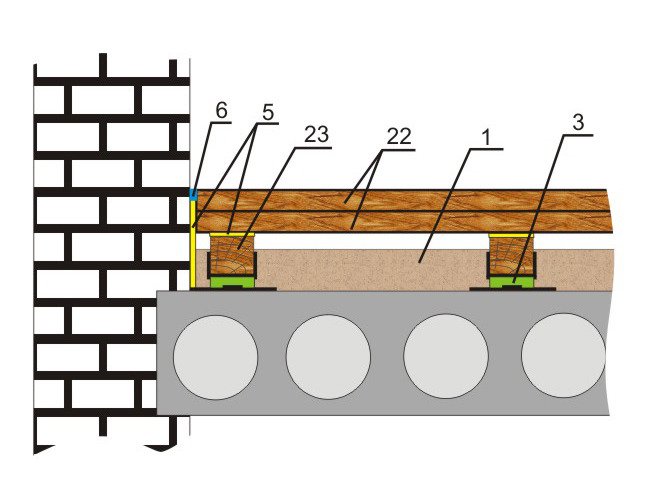 6
5
23
22
1
3