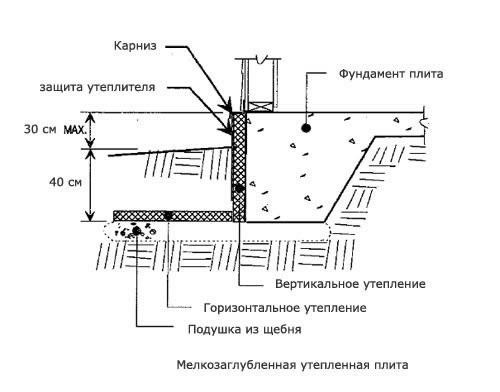 Карниз

защита утеплителя

Фундамент плита

30 см MAX.

40 см

Вертикальное утепление

Горизонтальное утепление

Подушка из щебня

Мелкозаглубленная утепленная плита