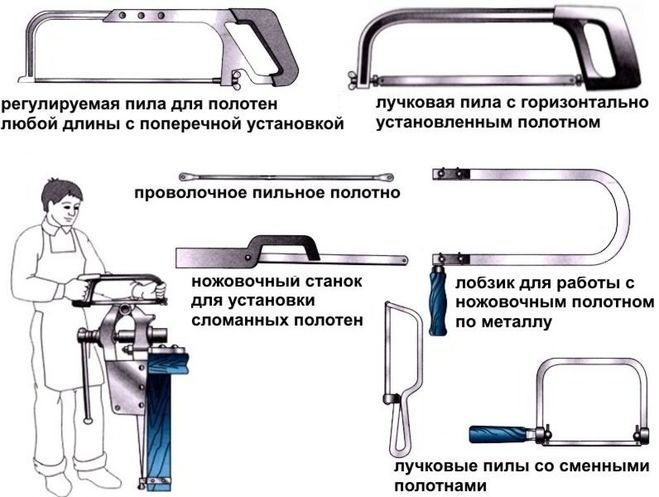 регулируемая пила для полотен любой длины с поперечной установкой

лучковая пила с горизонтально установленным полотном

проволочное пильное полотно

ножовочный станок для установки сломанных полотен

лобзик для работы с ножовочным полотном по металлу

лучковые пилы со сменными полотнами