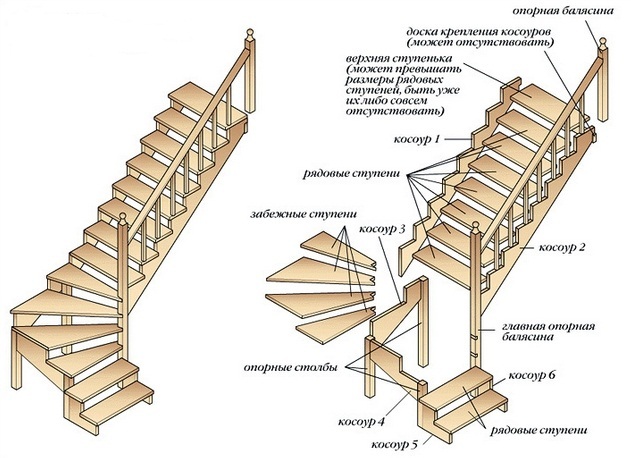 опорная балясина

доска крепления косоуров (может отсутствовать)

верхняя ступенька (может превышать размеры рядовых ступеней, быть уже их либо совсем отсутствовать)

косоур 1

рядовые ступени

забежные ступени

косоур 3

косоур 2

главная опорная балясина

опорные столбы

косоур 6

косоур 4

рядовые ступени

косоур 5