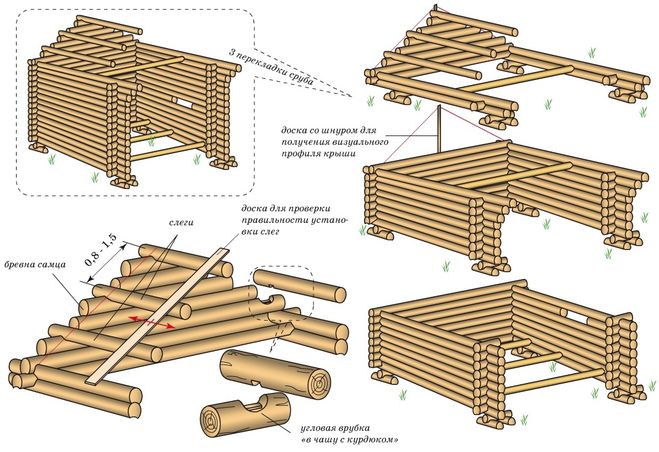 3 перекладки сруба

доска со шнуром для получения визуального профиля крыши

доска для проверки правильности установки слег

слеги

0,8 - 1,5

бревна самца

угловая врубка «в чашу с курдюком»