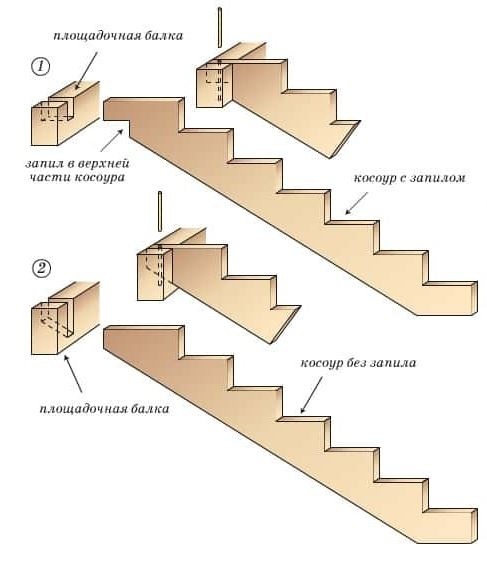 площадочная балка

1

запил в верхней части косоура

косоур с запилом

2

косоур без запила

площадочная балка