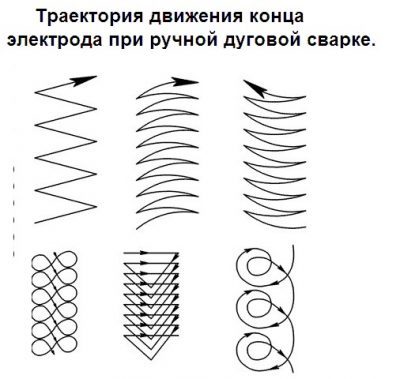 Траектория движения конца электрода при ручной дуговой сварке.