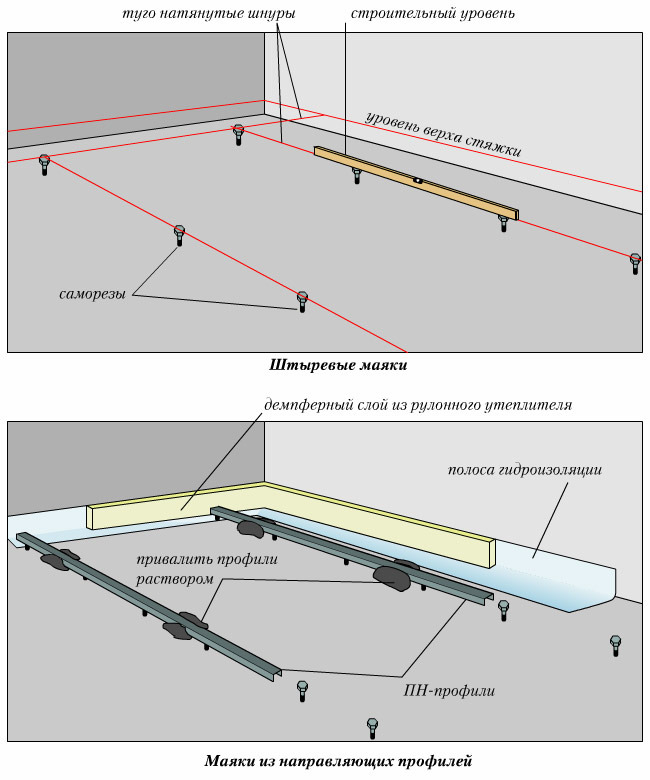 туго натянутые шнуры

строительный уровень

уровень верха стяжки

саморезы

Штыревые маяки

демпферный слой из рулонного утеплителя

полоса гидроизоляции

привалить профили раствором

ПН-профили

Маяки из направляющих профилей