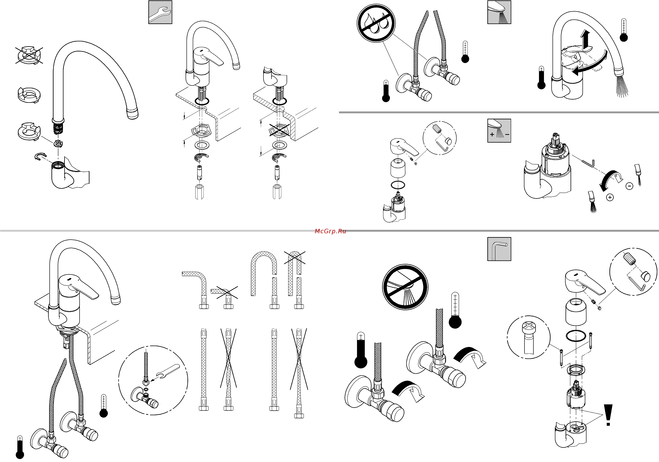 McGrp.Ru