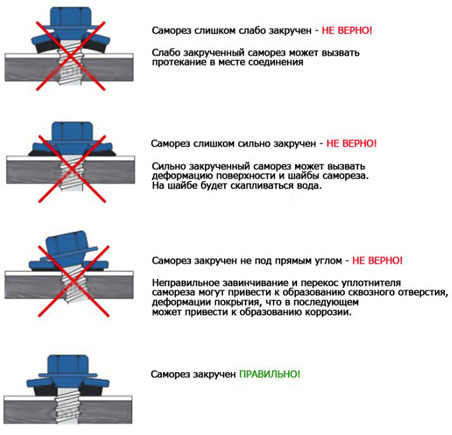 Саморез слишком слабо закручен - НЕ ВЕРНО!

Слабо закрученный саморез может вызвать протекание в месте соединения

Саморез слишком сильно закручен - НЕ ВЕРНО!

Сильно закрученный саморез может вызвать деформацию поверхности и шайбы самореза. На шайбе будет скапливаться вода.

Саморез закручен не под прямым углом - НЕ ВЕРНО!

Неправильное завинчивание и перекос уплотнителя самореза могут привести к образованию сквозного отверстия, деформации покрытия, что в последующем может привести к образованию коррозии.

Саморез закручен ПРАВИЛЬНО!