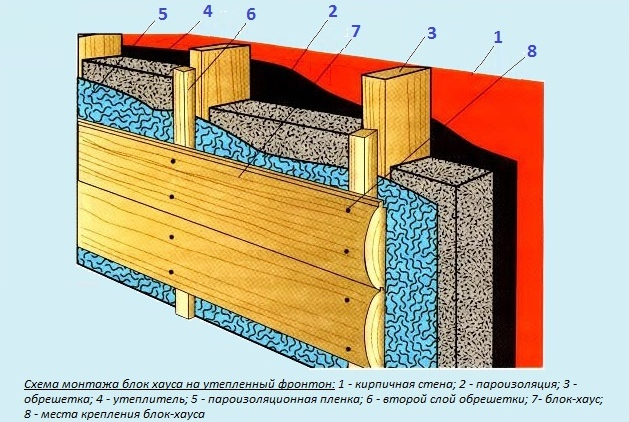 5 4 6 2 7 3 1 8

Схема монтажа блок хауса на утепленный фронтон: 1 - кирпичная стена; 2 - пароизоляция; 3 - обрешетка; 4 - утеплитель; 5 - пароизоляционная пленка; 6 - второй слой обрешетки; 7- блок-хаус; 8 - места крепления блок-хауса