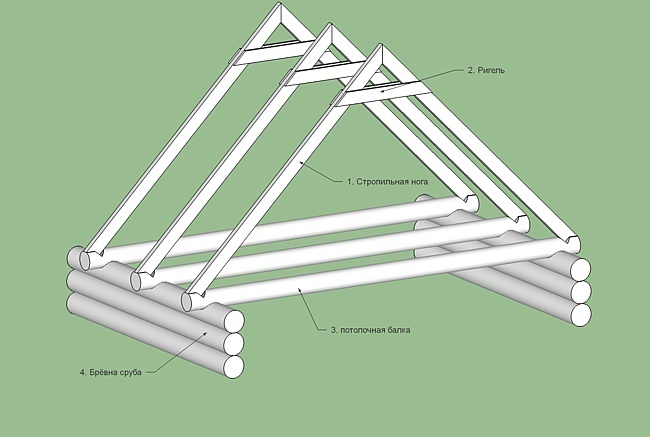 2. Ригель

1. Стропильная нога

3. потолочная балка

4. Брёвна сруба