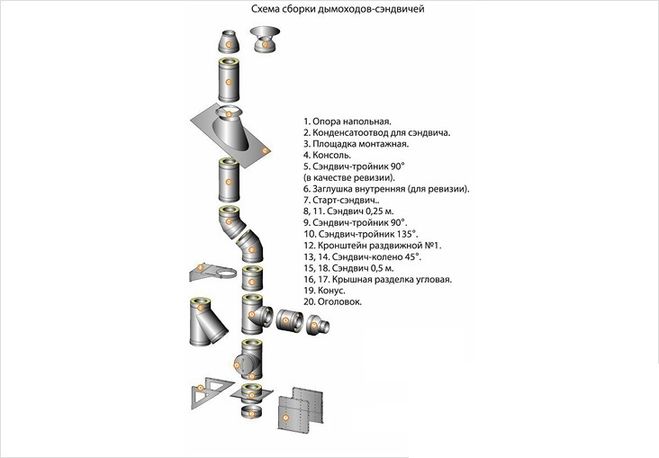 Схема сборки дымоходов-сэндвичей

1. Опора напольная.
2. Конденсатоотвод для сэндвича.
3. Площадка монтажная.
4. Консоль.
5. Сэндвич-тройник 90° (в качестве ревизии).
6. Заглушка внутренняя (для ревизии).
7. Старт-сэндвич..
8, 11. Сэндвич 0,25 м.
9. Сэндвич-тройник 90°.
10. Сэндвич-тройник 135°.
12. Кронштейн раздвижной №1.
13, 14. Сэндвич-колено 45°.
15, 18. Сэндвич 0,5 м.
16, 17. Крышная разделка угловая.
19. Конус.
20. Оголовок.