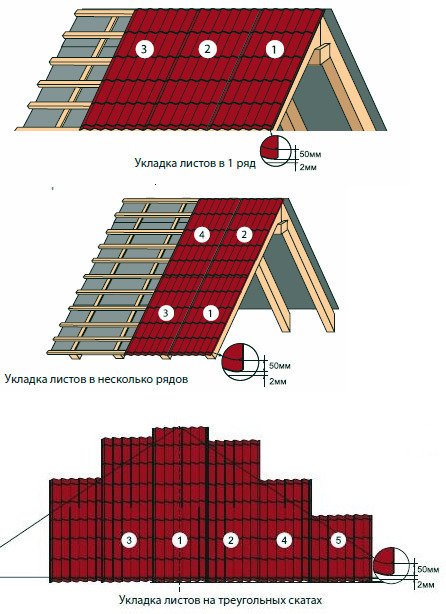 3
2
1
50мм
2мм
Укладка листов в 1 ряд

4
2
3
1
50мм
2мм
Укладка листов в несколько рядов

3
1
2
4
5
50мм
2мм
Укладка листов на треугольных скатах