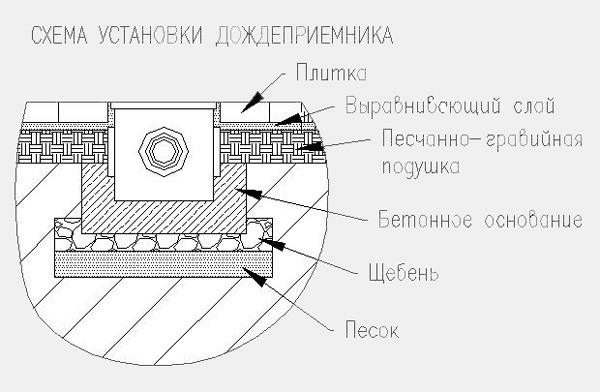 СХЕМА УСТАНОВКИ ДОЖДЕПРИЕМНИКА

Плитка

Выравнивающий слой

Песчанно-гравийная подушка

Бетонное основание

Щебень

Песок