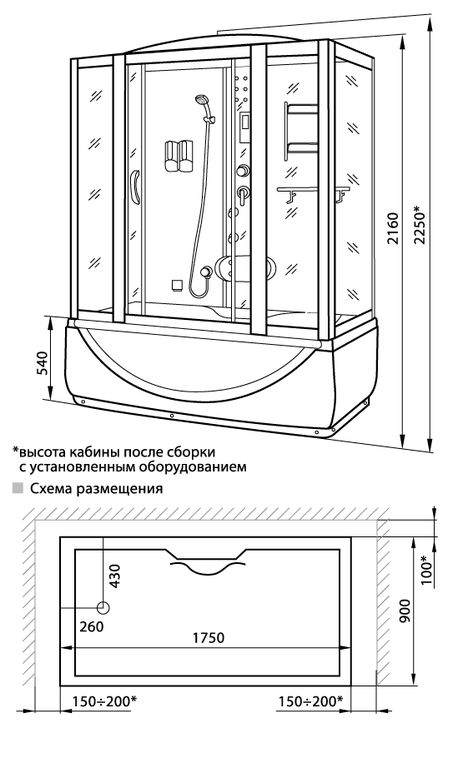 2160
2250*
540

*высота кабины после сборки с установленным оборудованием

Схема размещения

430
260
1750
100*
900
150÷200*
150÷200*