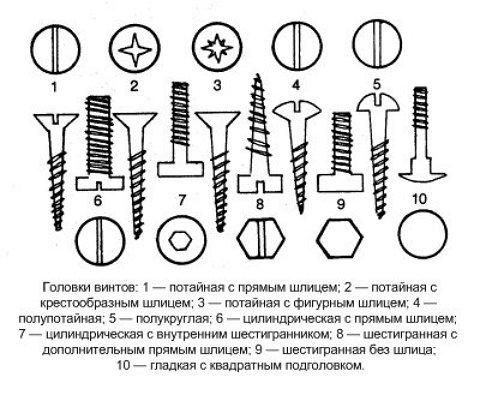 1 2 3 4 5

6 7 8 9 10

Головки винтов: 1 — потайная с прямым шлицем; 2 — потайная с крестообразным шлицем; 3 — потайная с фигурным шлицем; 4 — полупотайная; 5 — полукруглая; 6 — цилиндрическая с прямым шлицем; 7 — цилиндрическая с внутренним шестигранником; 8 — шестигранная с дополнительным прямым шлицем; 9 — шестигранная без шлица; 10 — гладкая с квадратным подголовком.