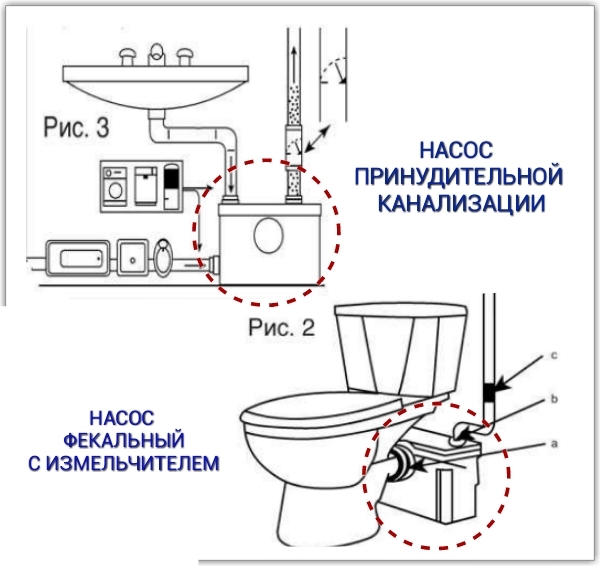 Рис. 3

НАСОС
ПРИНУДИТЕЛЬНОЙ
КАНАЛИЗАЦИИ

Рис. 2

c

b

a

НАСОС
ФЕКАЛЬНЫЙ
С ИЗМЕЛЬЧИТЕЛЕМ